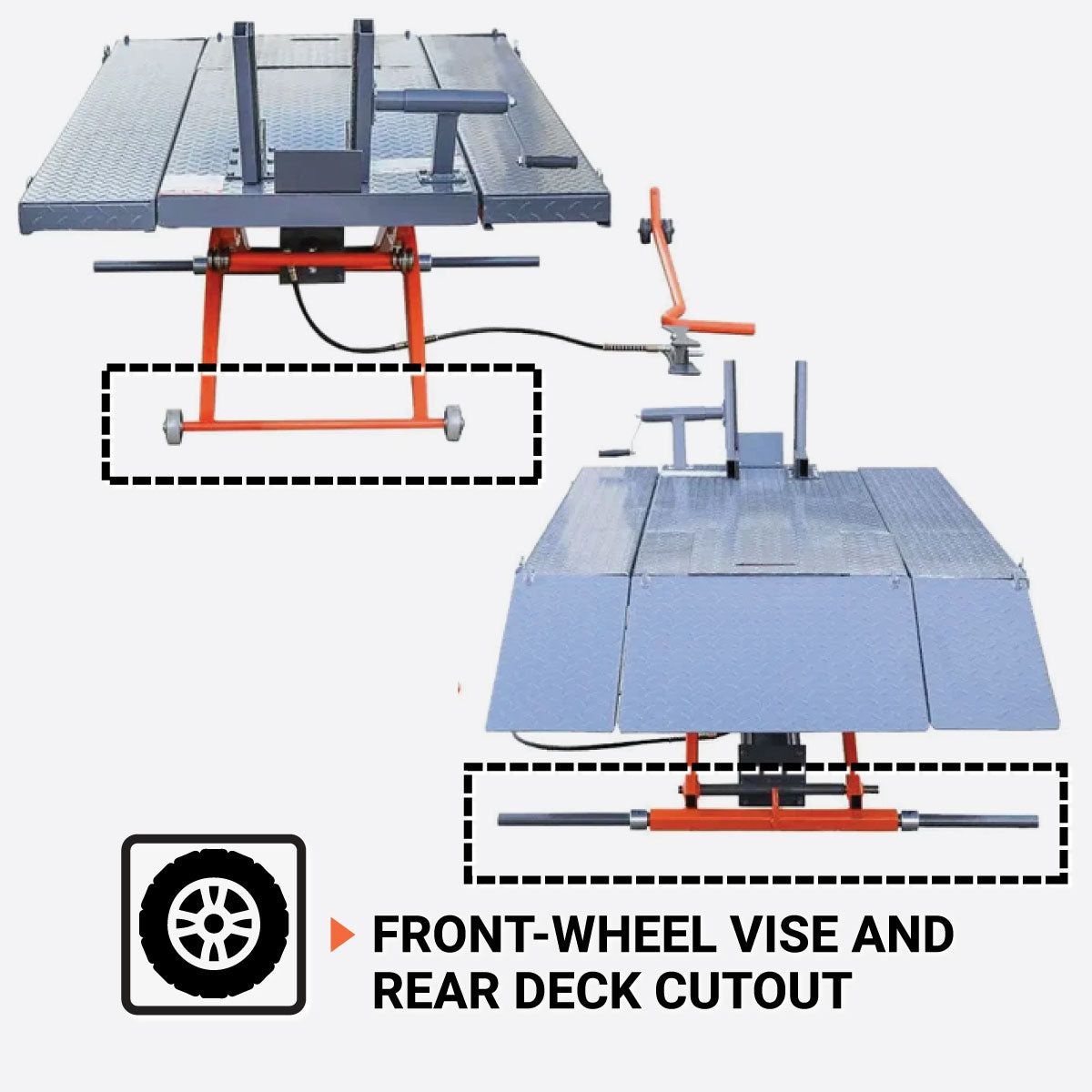 FRONT-WHEEL VISE AND REAR DECK CUTOUT